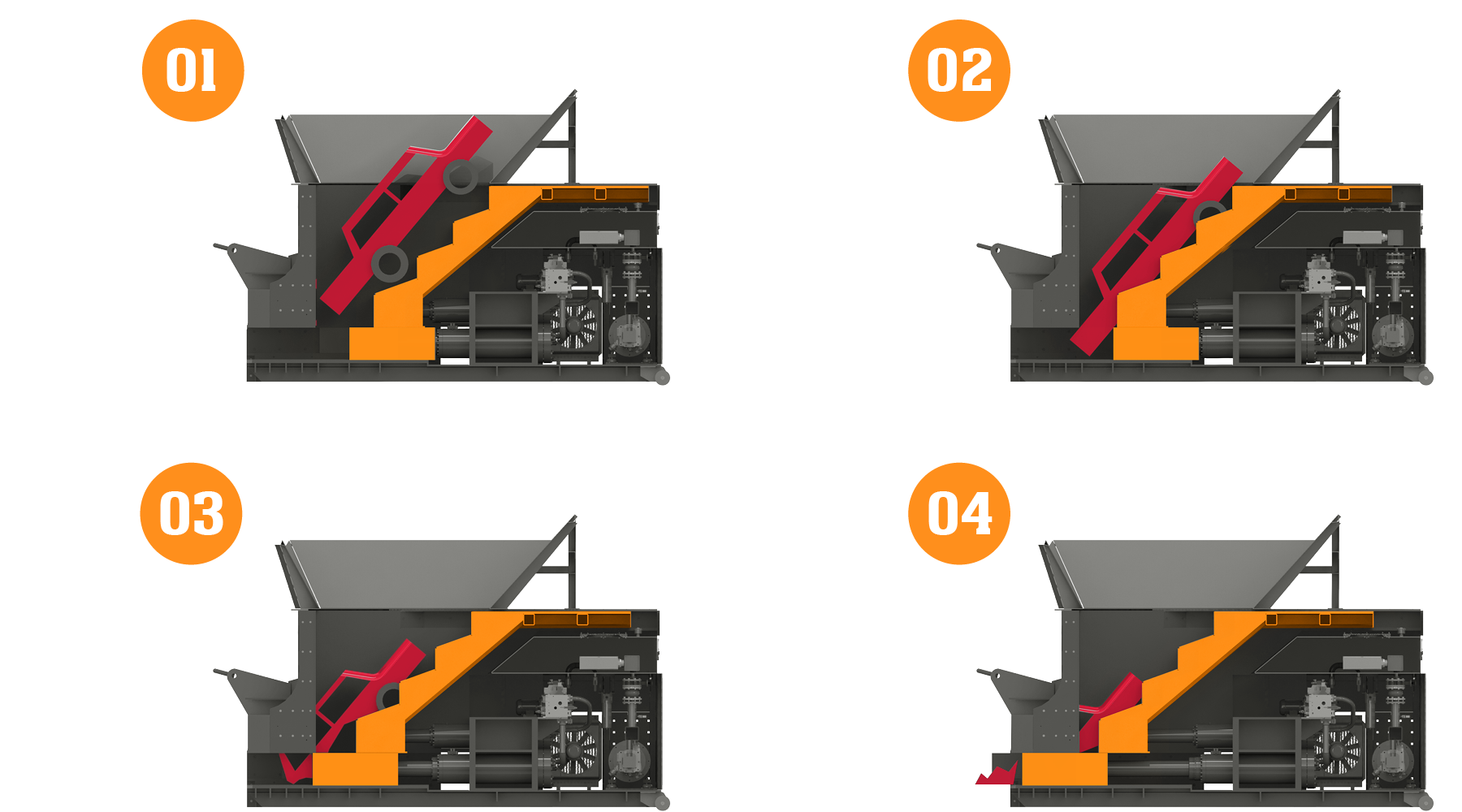 01

02

03

04